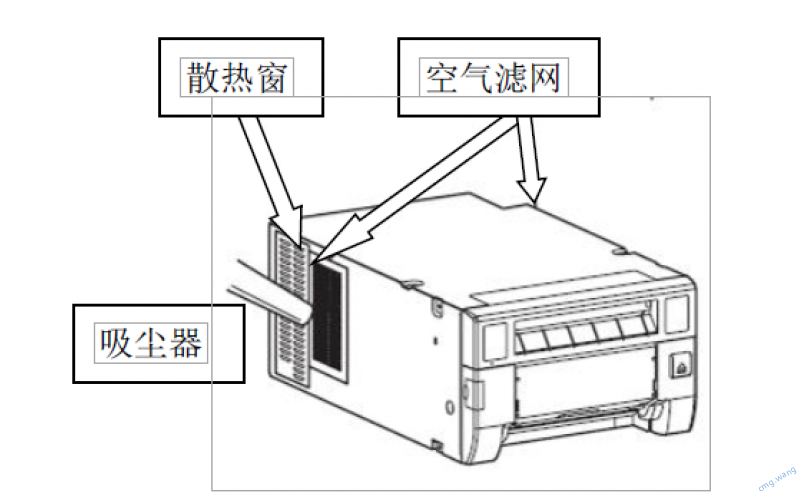 散热窗

空气滤网

吸尘器

cmg.wang